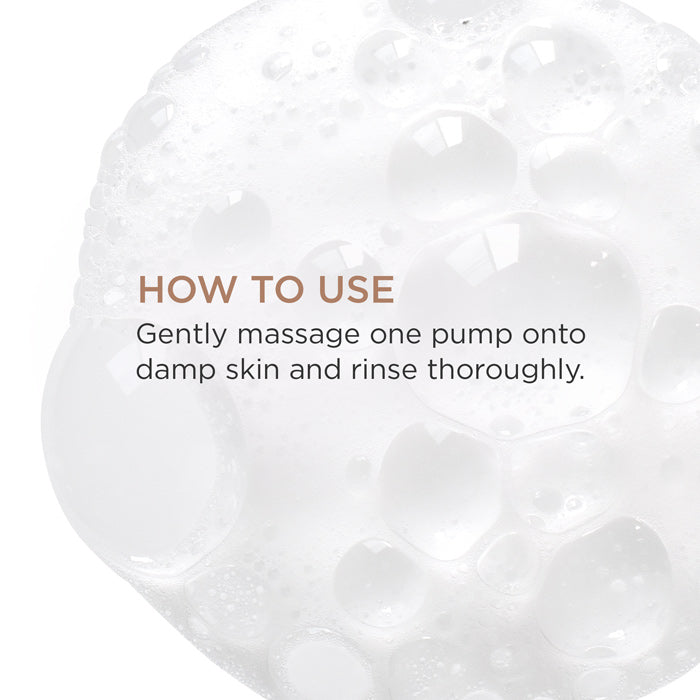 HOW TO USE

Gently massage one pump onto damp skin and rinse thoroughly.